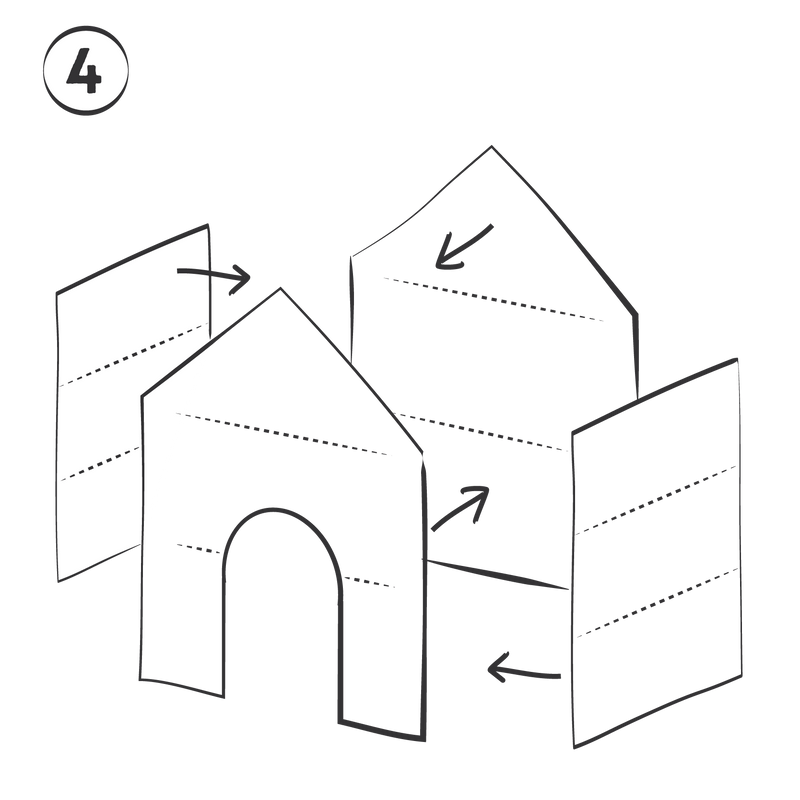 4